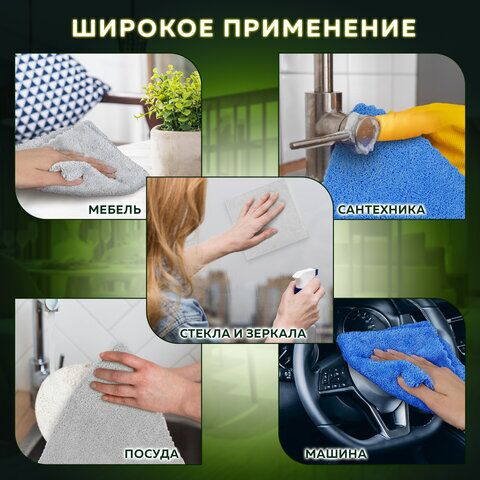 ШИРОКОЕ ПРИМЕНЕНИЕ

МЕБЕЛЬ

САНТЕХНИКА

СТЕКЛА И ЗЕРКАЛА

ПОСУДА

МАШИНА