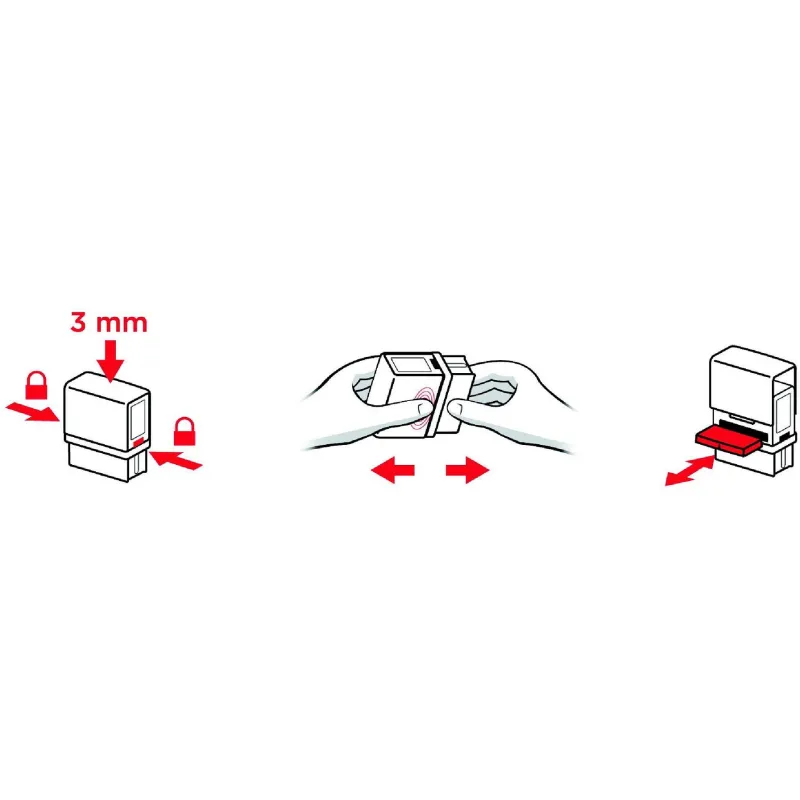 3 mm