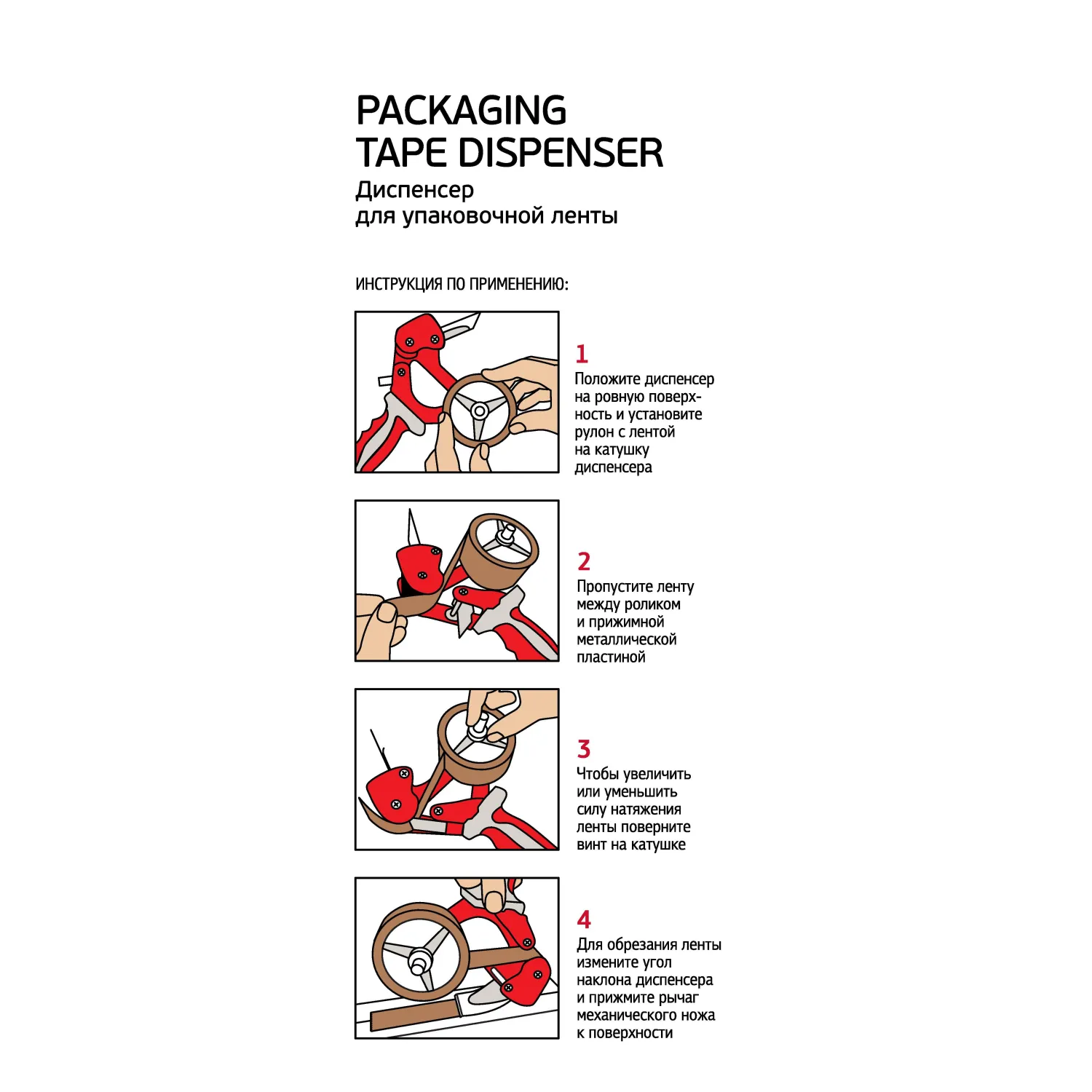 PACKAGING TAPE DISPENSER
Диспенсер для упаковочной ленты

ИНСТРУКЦИЯ ПО ПРИМЕНЕНИЮ:

1
Положите диспенсер на ровную поверхность и установите рулон с лентой на катушку диспенсера

2
Пропустите ленту между роликом и прижимной металлической пластиной

3
Чтобы увеличить или уменьшить силу натяжения ленты поверните винт на катушке

4
Для обрезания ленты измените угол наклона диспенсера и прижмите рычаг механического ножа к поверхности