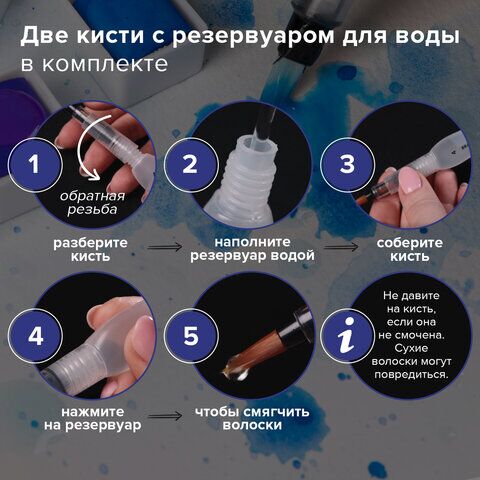 Две кисти с резервуаром для воды в комплекте

1
обратная резьба
разберите кисть

2
наполните резервуар водой

3
соберите кисть

4
нажмите на резервуар

5
чтобы смягчить волоски

i
Не давите на кисть, если она не смочена. Сухие волоски могут повредиться.