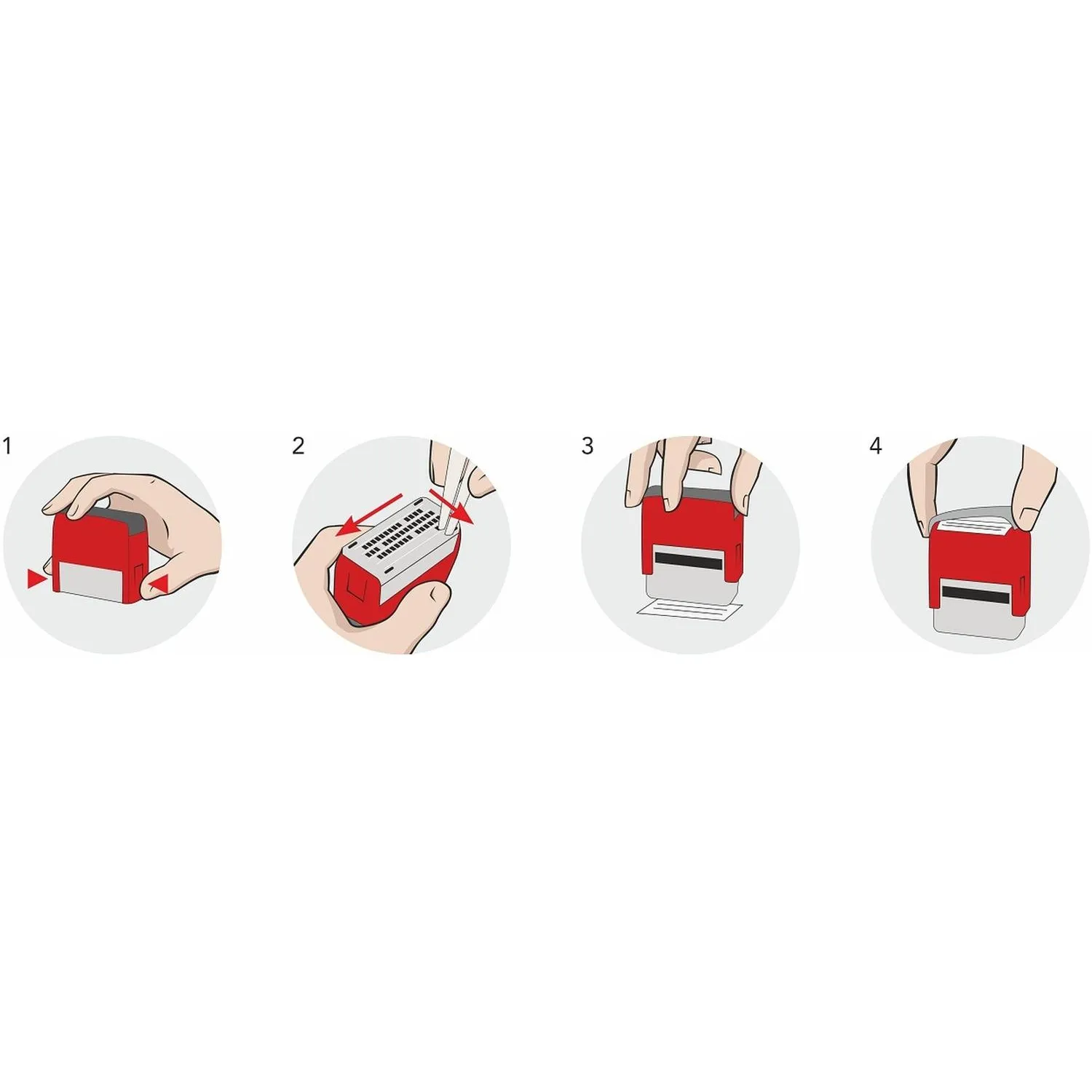 1

2

3

4