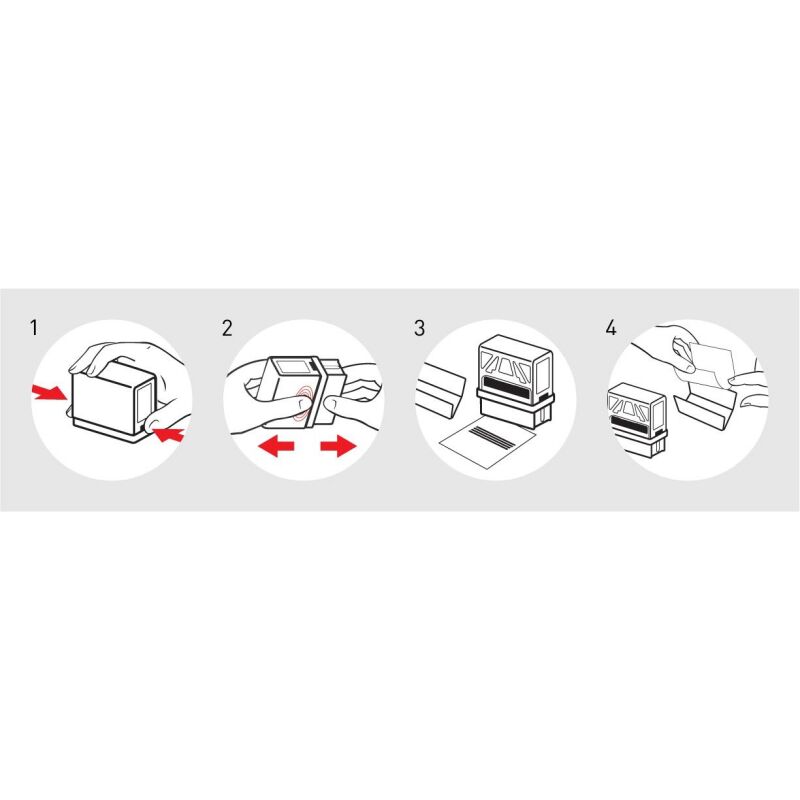 1

2

3

4